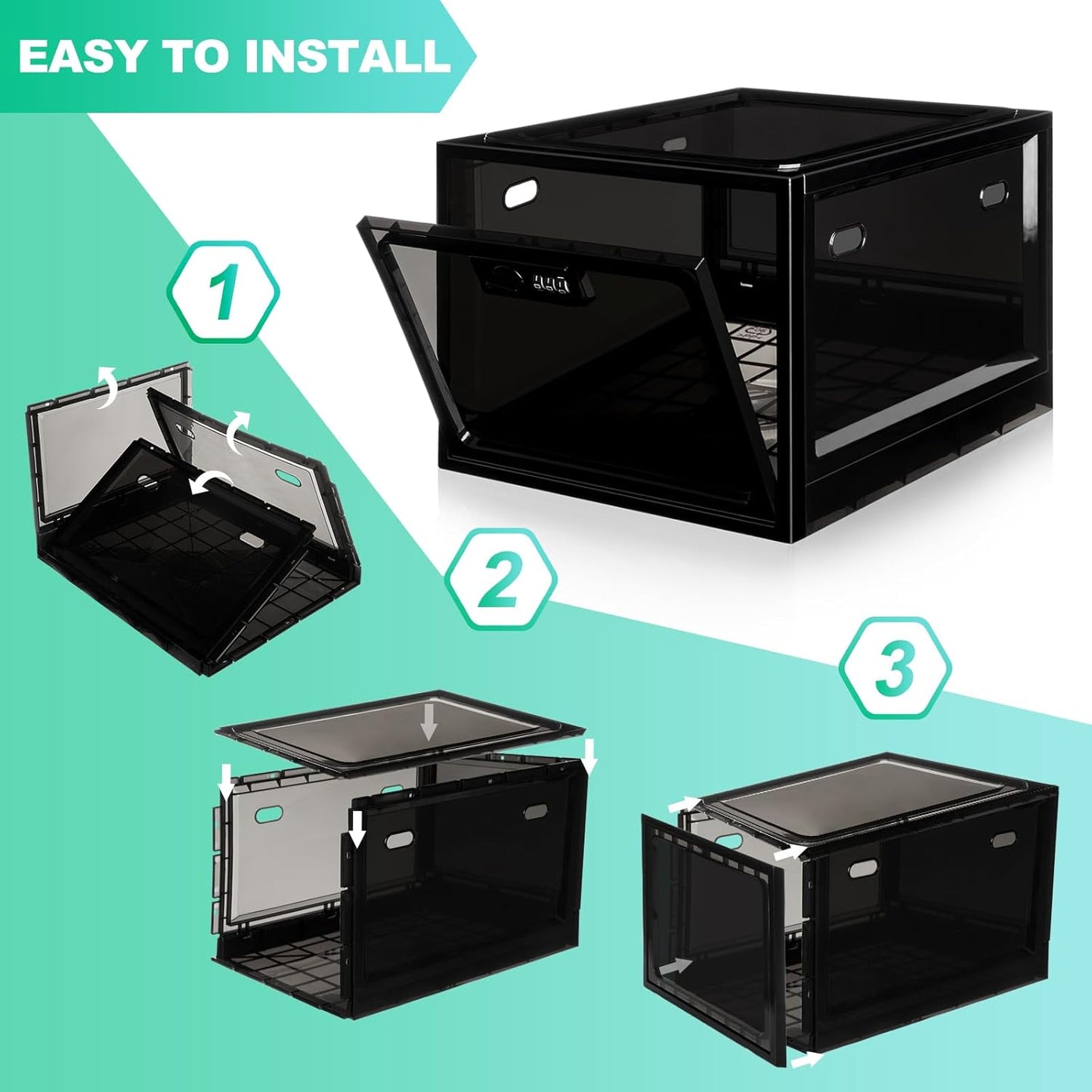 EASY TO INSTALL

1

2

3