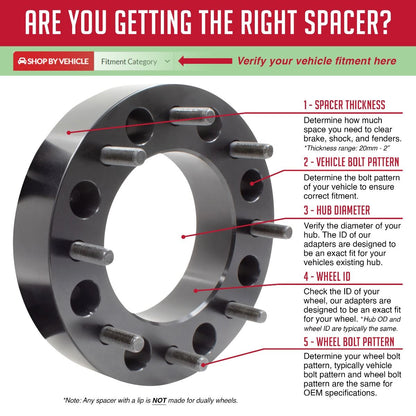 ARE YOU GETTING THE RIGHT SPACER?

SHOP BY VEHICLE Fitment Category

Verify your vehicle fitment here

1 - SPACER THICKNESS

Determine how much space you need to clear brake, shock, and fenders. *Thickness range: 20mm - 2"

2 - VEHICLE BOLT PATTERN

Determine the bolt pattern of your vehicle to ensure correct fitment.

3 - HUB DIAMETER

Verify the diameter of your hub. The ID of our adapters are designed to be an exact fit for your vehicles existing hub.

4 - WHEEL ID

Check the ID of your wheel, our adapters are designed to be an exact fit for your wheel. *Hub OD and wheel ID are typically the same.

5 - WHEEL BOLT PATTERN

Determine your wheel bolt pattern, typically vehicle bolt pattern and wheel bolt pattern are the same for OEM specifications.

*Note: Any spacer with a lip is NOT made for dually wheels.