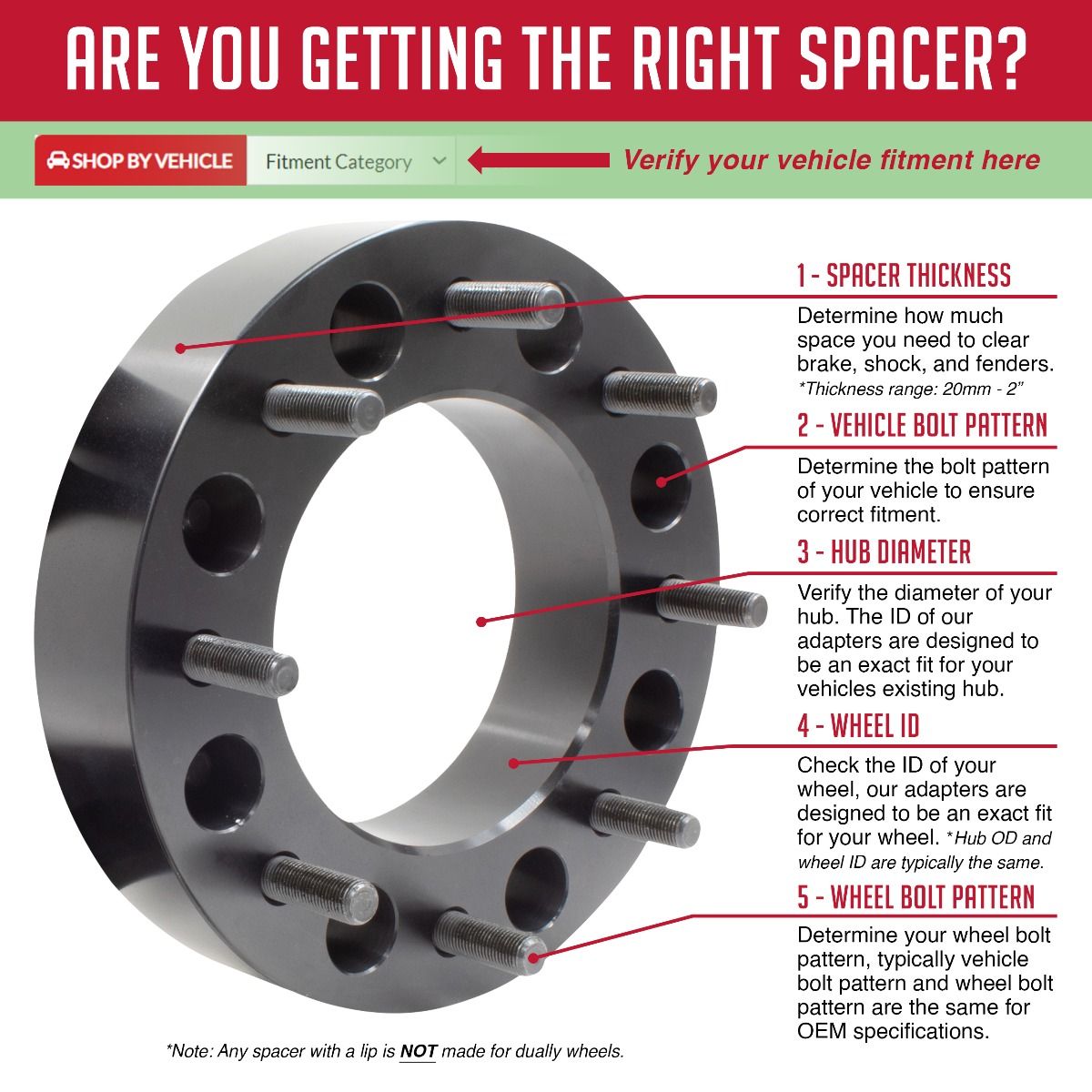 ARE YOU GETTING THE RIGHT SPACER?

SHOP BY VEHICLE

Fitment Category

Verify your vehicle fitment here

1 - SPACER THICKNESS

Determine how much space you need to clear brake, shock, and fenders. *Thickness range: 20mm - 2"

2 - VEHICLE BOLT PATTERN

Determine the bolt pattern of your vehicle to ensure correct fitment.

3 - HUB DIAMETER

Verify the diameter of your hub. The ID of our adapters are designed to be an exact fit for your vehicles existing hub.

4 - WHEEL ID

Check the ID of your wheel, our adapters are designed to be an exact fit for your wheel. *Hub OD and wheel ID are typically the same.

5 - WHEEL BOLT PATTERN

Determine your wheel bolt pattern, typically vehicle bolt pattern and wheel bolt pattern are the same for OEM specifications.

*Note: Any spacer with a lip is NOT made for dually wheels.