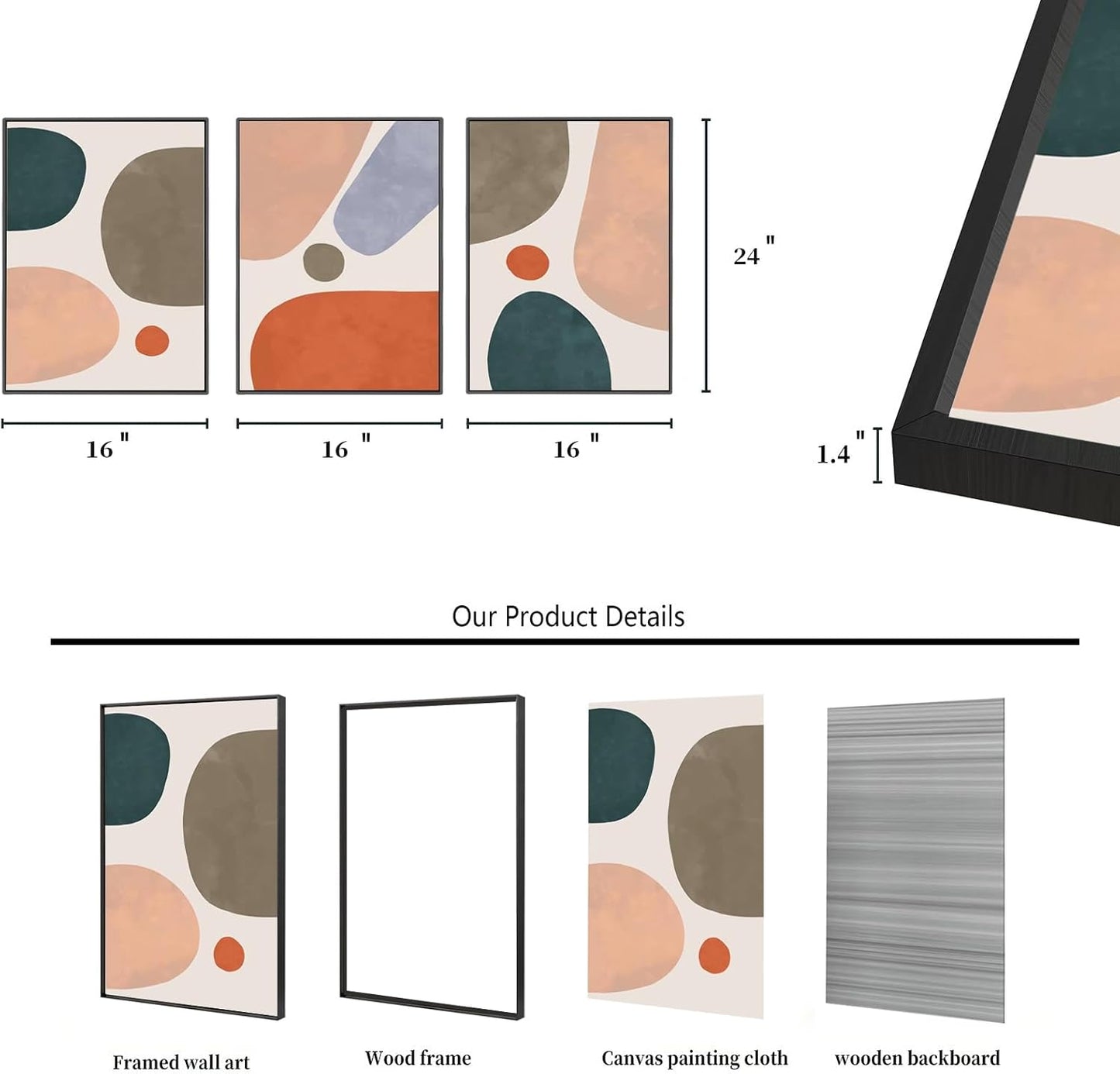 24 "

16 "

16 "

16 "

1.4 "

Our Product Details

Framed wall art

Wood frame

Canvas painting cloth

wooden backboard