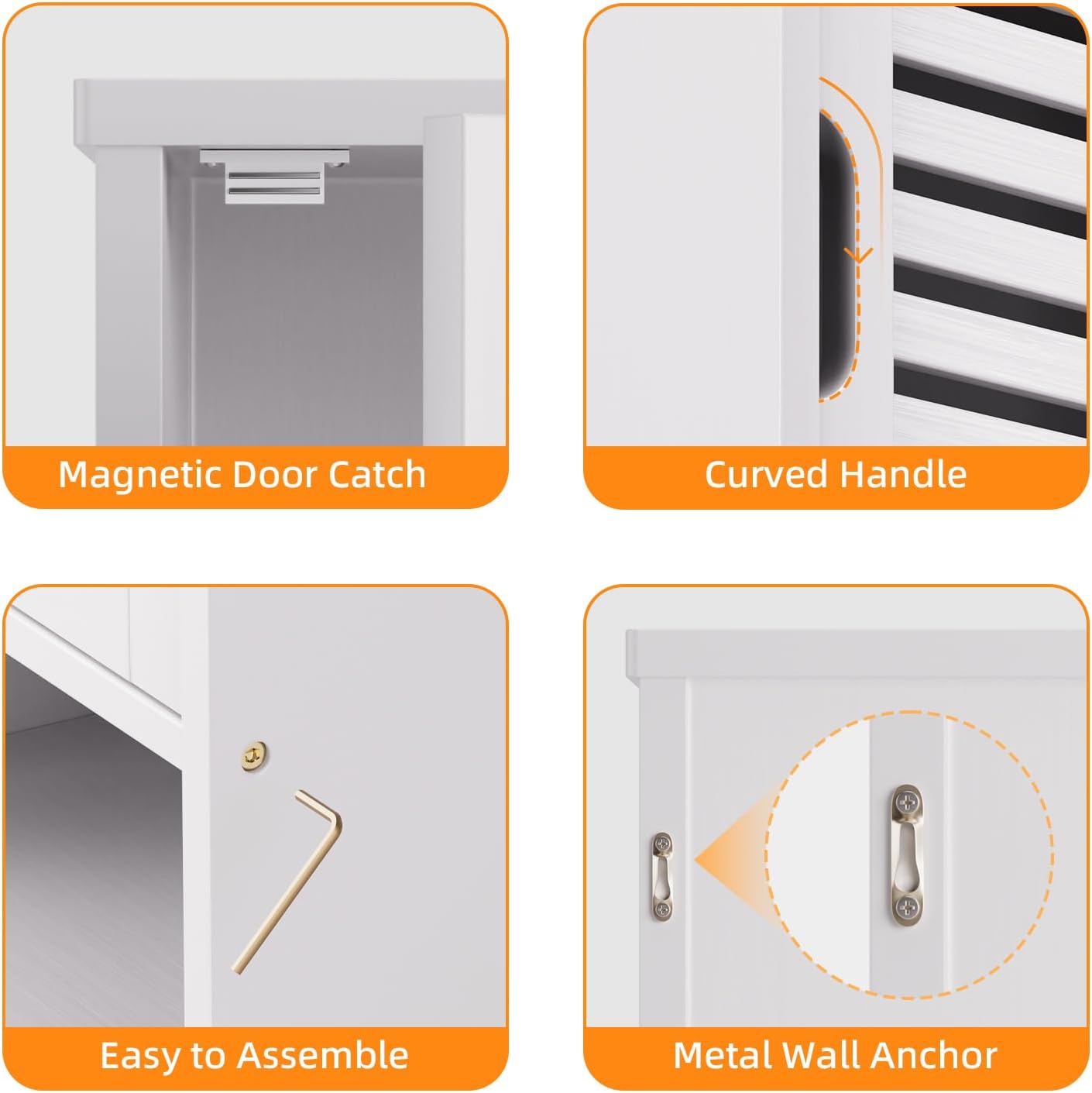 Magnetic Door Catch

Curved Handle

Easy to Assemble

Metal Wall Anchor