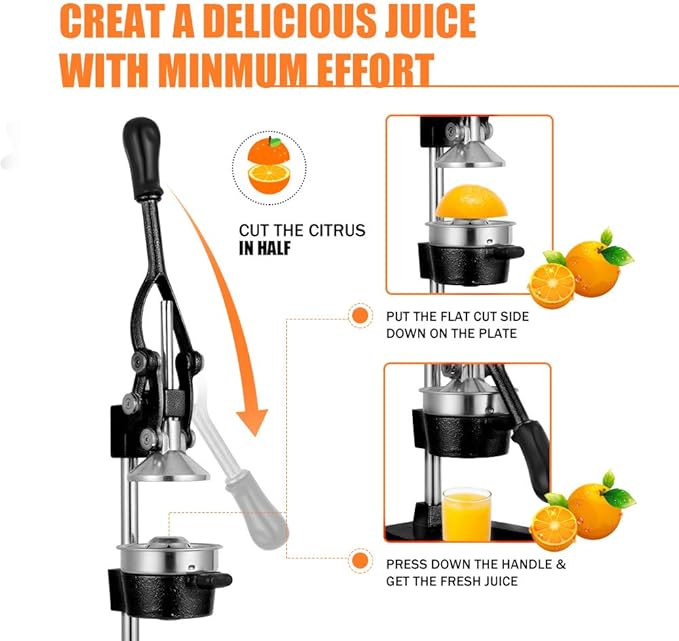 CREAT A DELICIOUS JUICE WITH MINMUM EFFORT

CUT THE CITRUS
IN HALF

PUT THE FLAT CUT SIDE DOWN ON THE PLATE

PRESS DOWN THE HANDLE & GET THE FRESH JUICE