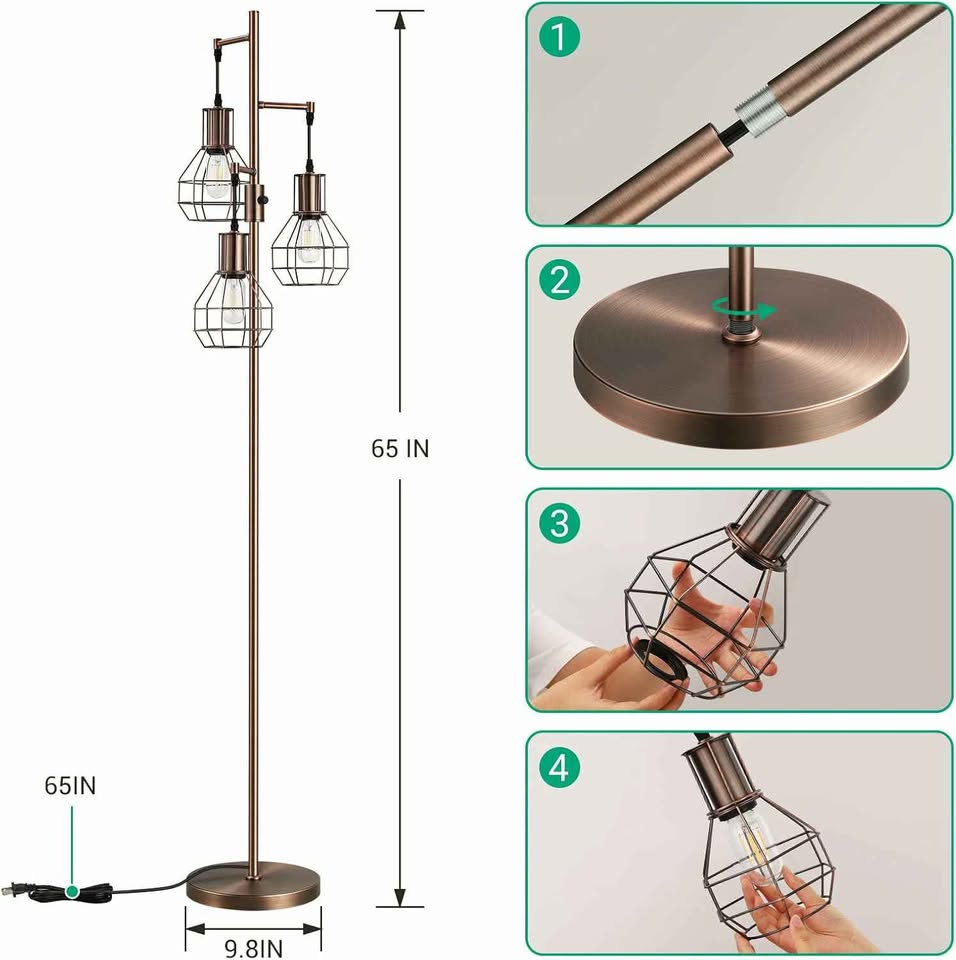 65 IN

65IN

9.8IN

1

2

3

4