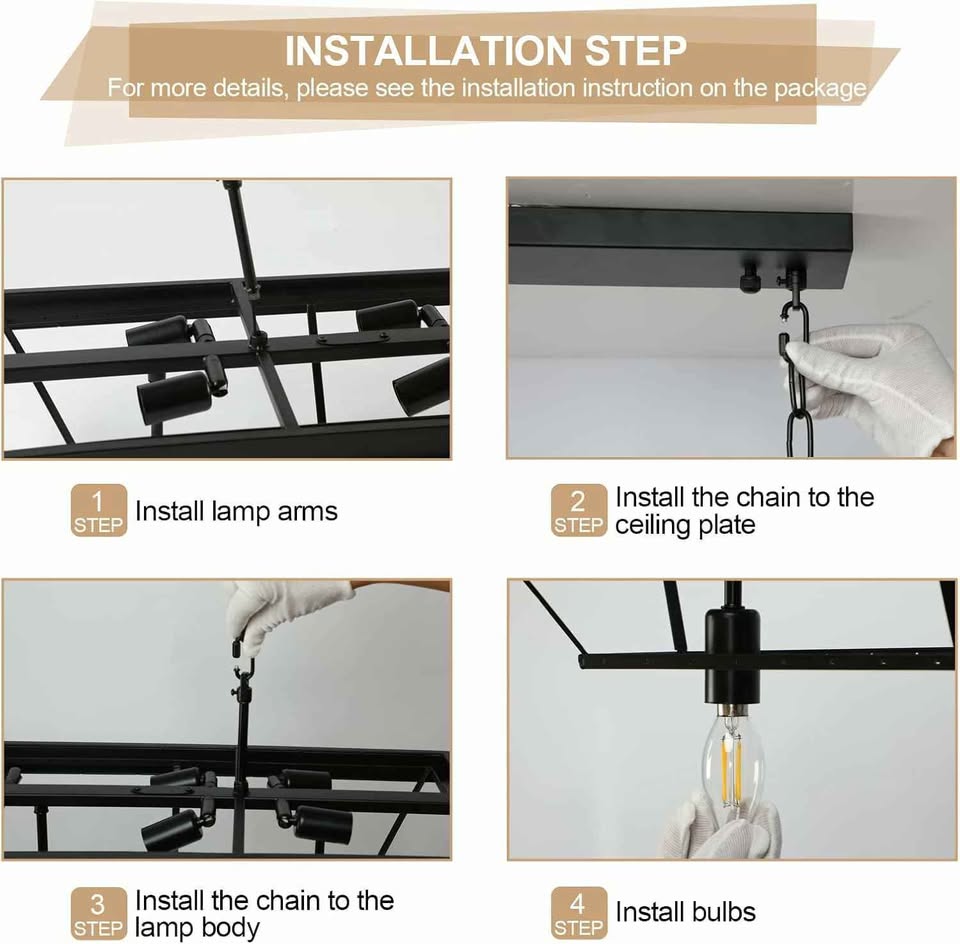 INSTALLATION STEP
For more details, please see the installation instruction on the package

1 STEP Install lamp arms

2 STEP Install the chain to the ceiling plate

3 STEP Install the chain to the lamp body

4 STEP Install bulbs