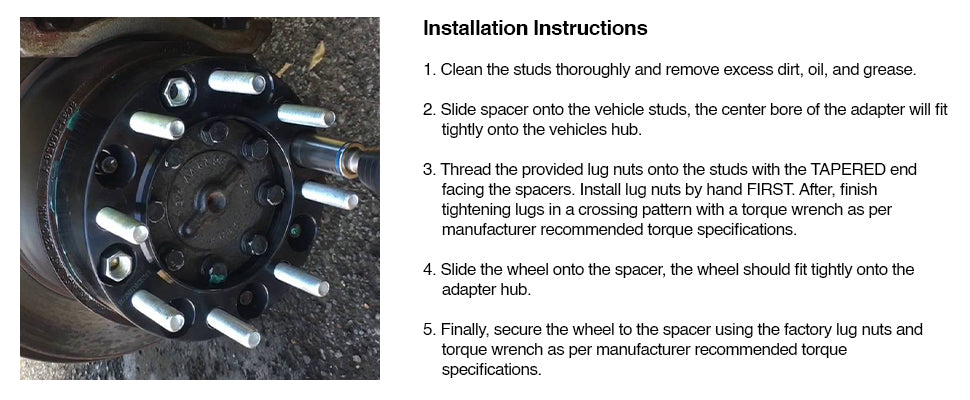 Installation Instructions

1. Clean the studs thoroughly and remove excess dirt, oil, and grease.

2. Slide spacer onto the vehicle studs, the center bore of the adapter will fit tightly onto the vehicles hub.

3. Thread the provided lug nuts onto the studs with the TAPERED end facing the spacers. Install lug nuts by hand FIRST. After, finish tightening lugs in a crossing pattern with a torque wrench as per manufacturer recommended torque specifications.

4. Slide the wheel onto the spacer, the wheel should fit tightly onto the adapter hub.

5. Finally, secure the wheel to the spacer using the factory lug nuts and torque wrench as per manufacturer recommended torque specifications.